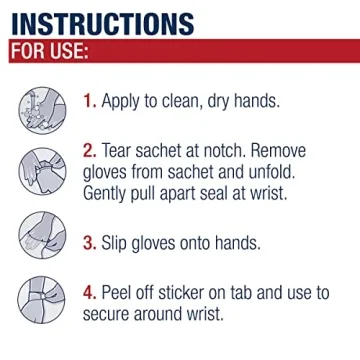 INSTRUCTIONS
FOR USE:

1. Apply to clean, dry hands.

2. Tear sachet at notch. Remove gloves from sachet and unfold. Gently pull apart seal at wrist.

3. Slip gloves onto hands.

4. Peel off sticker on tab and use to secure around wrist.