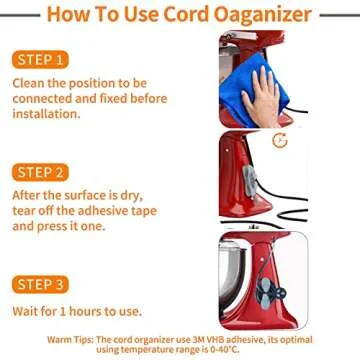 How To Use Cord Oaganizer

STEP 1

Clean the position to be connected and fixed before installation.

STEP 2

After the surface is dry, tear off the adhesive tape and press it one.

STEP 3

Wait for 1 hours to use.

Warm Tips: The cord organizer use 3M VHB adhesive, its optimal using temperature range is 0-40°C.