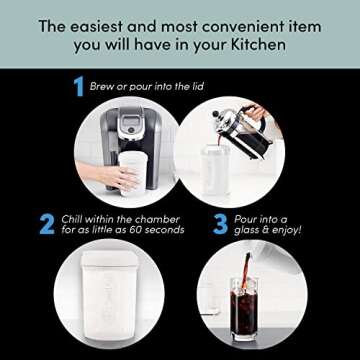 The easiest and most convenient item you will have in your Kitchen

1 Brew or pour into the lid

2 Chill within the chamber for as little as 60 seconds

3 Pour into a glass & enjoy!