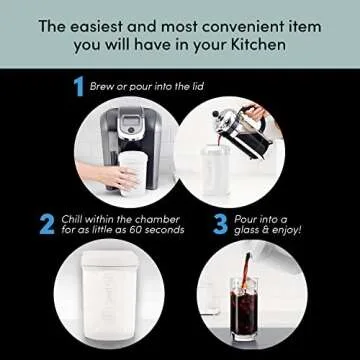 The easiest and most convenient item you will have in your Kitchen

1 Brew or pour into the lid

2 Chill within the chamber for as little as 60 seconds

3 Pour into a glass & enjoy!