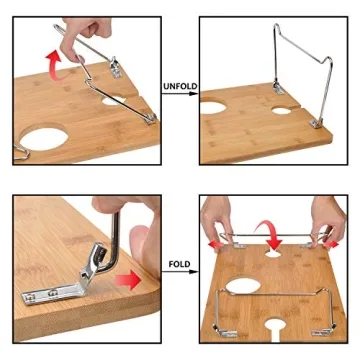 UNFOLD

FOLD