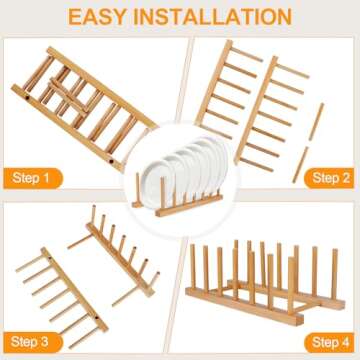 EASY INSTALLATION

Step 1

Step 2

Step 3

Step 4