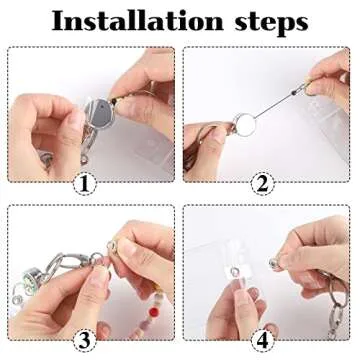 Installation steps

1

2

3

4