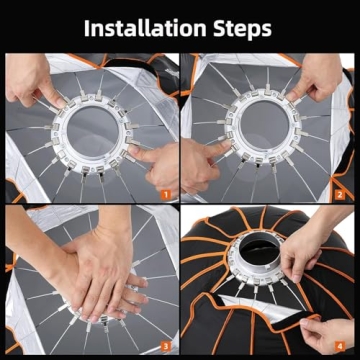 Installation Steps

1

2

3

4