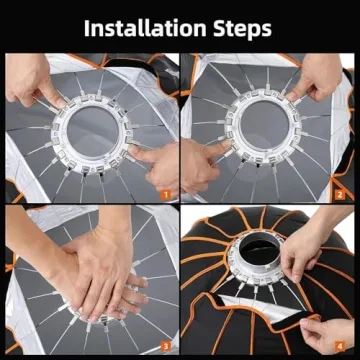 Installation Steps

1

2

3

4