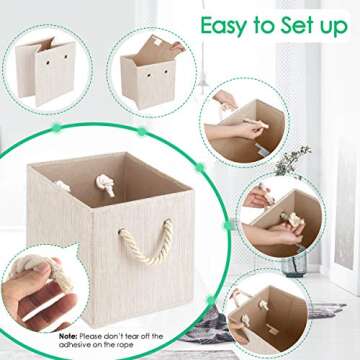 Easy to Set up

Note: Please don't tear off the adhesive on the rope