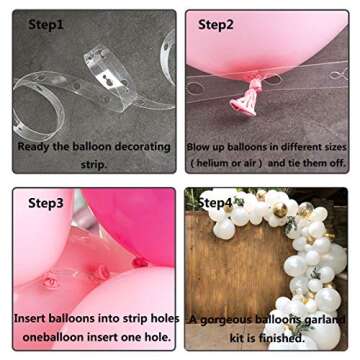 Step1

Ready the balloon decorating strip.

Step2

Blow up balloons in different sizes ( helium or air ) and tie them off.

Step3

Insert balloons into strip holes oneballoon insert one hole.

Step4

A gorgeous balloons garland kit is finished.