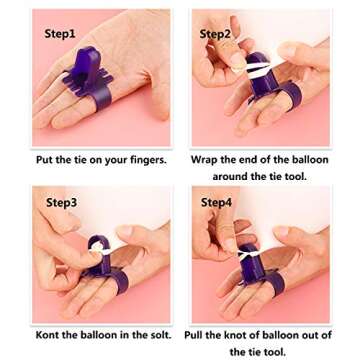 Step1

Put the tie on your fingers.

Step2

Wrap the end of the balloon around the tie tool.

Step3

Kont the balloon in the solt.

Step4

Pull the knot of balloon out of the tie tool.