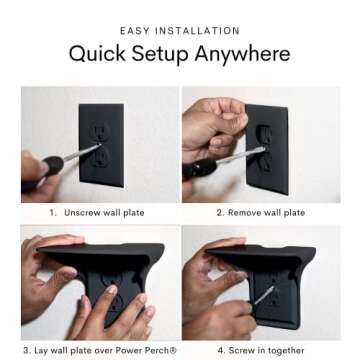 EASY INSTALLATION

Quick Setup Anywhere

1. Unscrew wall plate

2. Remove wall plate

3. Lay wall plate over Power Perch®

4. Screw in together