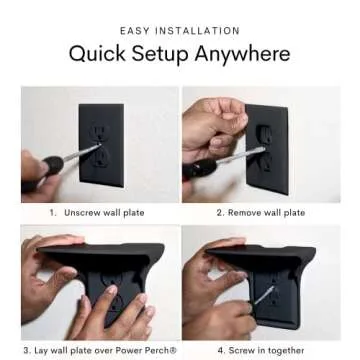 EASY INSTALLATION

Quick Setup Anywhere

1. Unscrew wall plate

2. Remove wall plate

3. Lay wall plate over Power Perch®

4. Screw in together