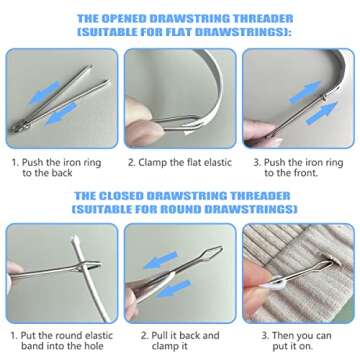 THE OPENED DRAWSTRING THREADER (SUITABLE FOR FLAT DRAWSTRINGS):

1. Push the iron ring to the back

2. Clamp the flat elastic

3. Push the iron ring to the front.

THE CLOSED DRAWSTRING THREADER (SUITABLE FOR ROUND DRAWSTRINGS)

1. Put the round elastic band into the hole

2. Pull it back and clamp it

3. Then you can put it on.