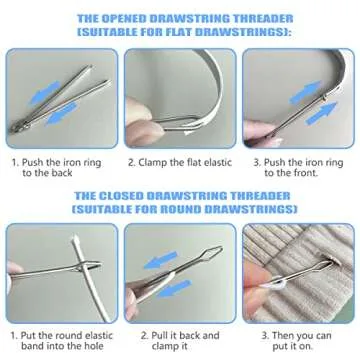 THE OPENED DRAWSTRING THREADER (SUITABLE FOR FLAT DRAWSTRINGS):

1. Push the iron ring to the back

2. Clamp the flat elastic

3. Push the iron ring to the front.

THE CLOSED DRAWSTRING THREADER (SUITABLE FOR ROUND DRAWSTRINGS)

1. Put the round elastic band into the hole

2. Pull it back and clamp it

3. Then you can put it on.