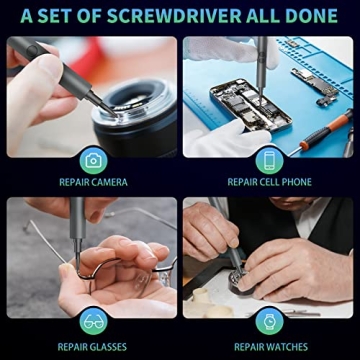 A SET OF SCREWDRIVER ALL DONE

REPAIR CAMERA

REPAIR CELL PHONE

REPAIR GLASSES

REPAIR WATCHES