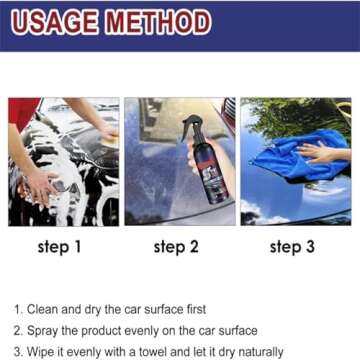 USAGE METHOD

step 1

step 2

step 3

1. Clean and dry the car surface first

2. Spray the product evenly on the car surface

3. Wipe it evenly with a towel and let it dry naturally