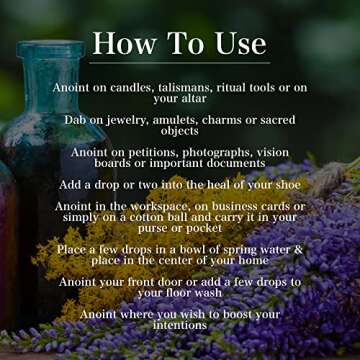 How To Use

Anoint on candles, talismans, ritual tools or on your altar

Dab on jewelry, amulets, charms or sacred objects

Anoint on petitions, photographs, vision boards or important documents

Add a drop or two into the heal of your shoe

Anoint in the workspace, on business cards or simply on a cotton ball and carry it in your purse or pocket

Place a few drops in a bowl of spring water & place in the center of your home

Anoint your front door or add a few drops to your floor wash

Anoint where you wish to boost your intentions