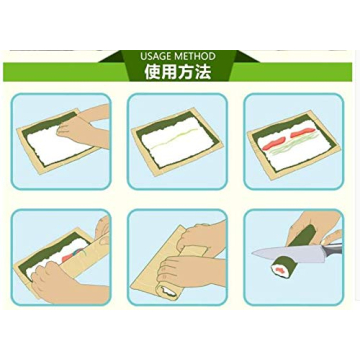 USAGE METHOD
使用方法