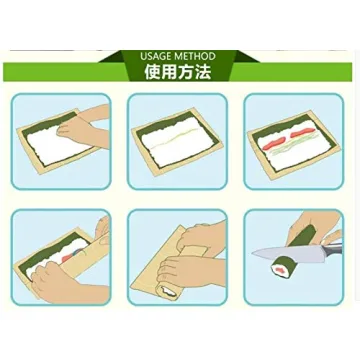 USAGE METHOD
使用方法