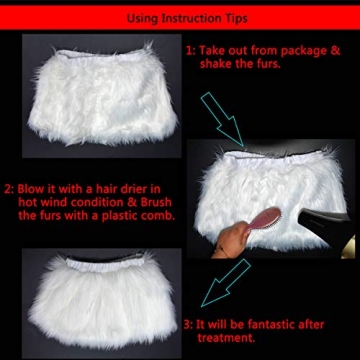 Using Instruction Tips

1: Take out from package & shake the furs.

2: Blow it with a hair drier in hot wind condition & Brush the furs with a plastic comb.

3: It will be fantastic after treatment.