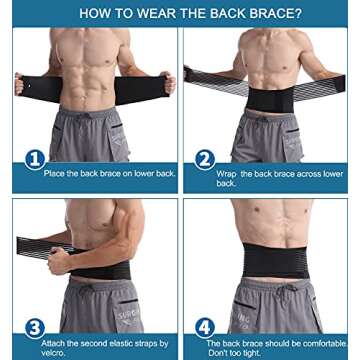 HOW TO WEAR THE BACK BRACE?

1
Place the back brace on lower back.

2
Wrap the back brace across lower back.

3
Attach the second elastic straps by velcro.

4
The back brace should be comfortable. Don't too tight.