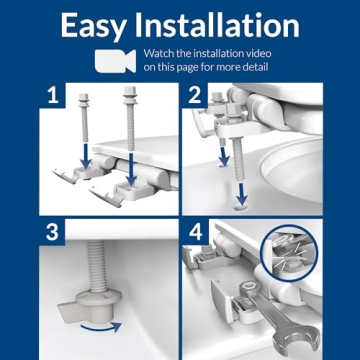 Easy Installation

Watch the installation video on this page for more detail

1

2

3

4