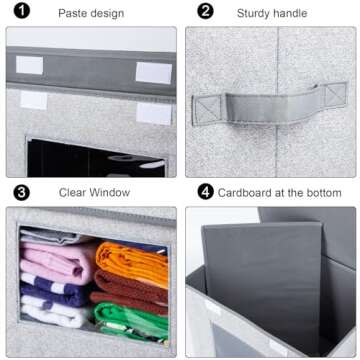 1 Paste design

2 Sturdy handle

3 Clear Window

4 Cardboard at the bottom