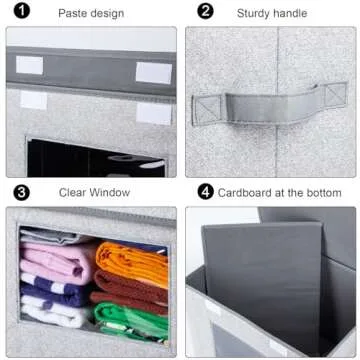 1 Paste design

2 Sturdy handle

3 Clear Window

4 Cardboard at the bottom