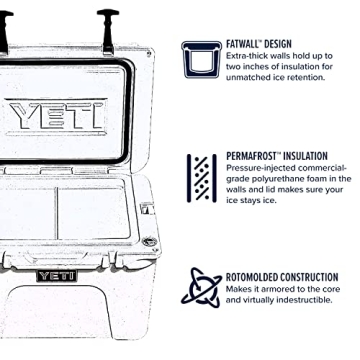 YETI

YETI

FATWALL™ DESIGN
Extra-thick walls hold up to two inches of insulation for unmatched ice retention.

PERMAFROST™ INSULATION
Pressure-injected commercial-grade polyurethane foam in the walls and lid makes sure your ice stays ice.

ROTOMOLDED CONSTRUCTION
Makes it armored to the core and virtually indestructible.