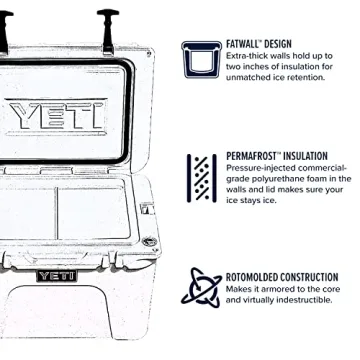 YETI

YETI

FATWALL™ DESIGN
Extra-thick walls hold up to two inches of insulation for unmatched ice retention.

PERMAFROST™ INSULATION
Pressure-injected commercial-grade polyurethane foam in the walls and lid makes sure your ice stays ice.

ROTOMOLDED CONSTRUCTION
Makes it armored to the core and virtually indestructible.