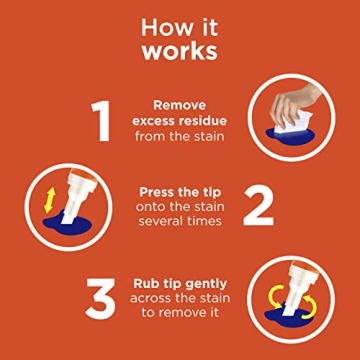 How it works

1 Remove excess residue from the stain

Press the tip onto the stain several times 2

3 Rub tip gently across the stain to remove it