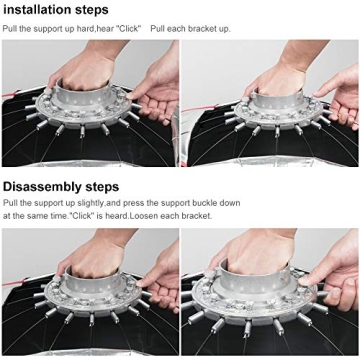 installation steps

Pull the support up hard,hear "Click"    Pull each bracket up.

Disassembly steps

Pull the support up slightly,and press the support buckle down at the same time."Click" is heard.Loosen each bracket.