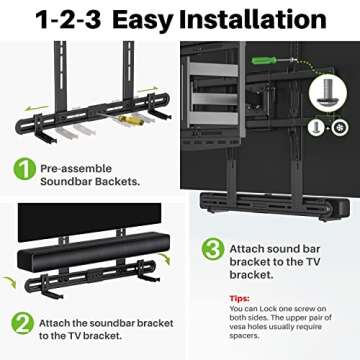 1-2-3 Easy Installation

1 Pre-assemble Soundbar Backets.

2 Attach the soundbar bracket to the TV bracket.

3 Attach sound bar bracket to the TV bracket.

Tips:
You can Lock one screw on both sides. The upper pair of vesa holes usually require spacers.