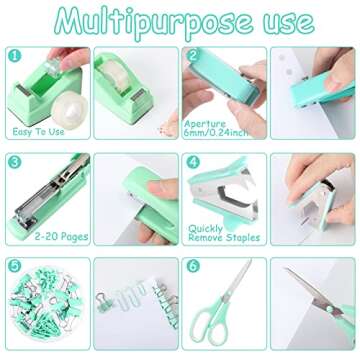 Multipurpose use

1

Easy To Use

2

Aperture 6mm/0.24inch

3

2-20 Pages

4

Quickly Remove Staples

5

6