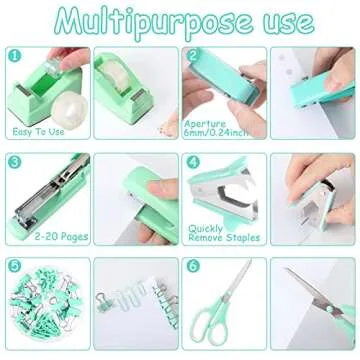 Multipurpose use

1

Easy To Use

2

Aperture 6mm/0.24inch

3

2-20 Pages

4

Quickly Remove Staples

5

6