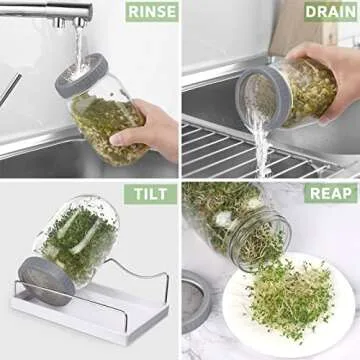 RINSE

DRAIN

TILT

REAP