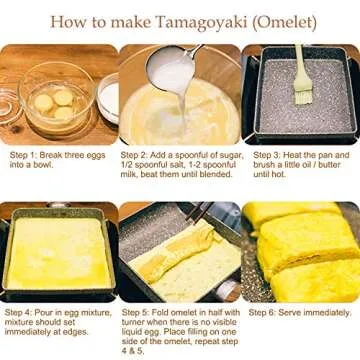 How to make Tamagoyaki (Omelet)

Step 1: Break three eggs into a bowl.

Step 2: Add a spoonful of sugar, 1/2 spoonful salt, 1-2 spoonful milk, beat them until blended.

Step 3: Heat the pan and brush a little oil / butter until hot.

Step 4: Pour in egg mixture, mixture should set immediately at edges.

Step 5: Fold omelet in half with turner when there is no visible liquid egg. Place filling on one side of the omelet, repeat step 4 & 5.

Step 6: Serve immediately.