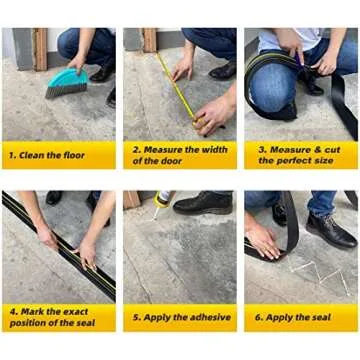 1. Clean the floor

2. Measure the width of the door

3. Measure & cut the perfect size

4. Mark the exact position of the seal

5. Apply the adhesive

6. Apply the seal