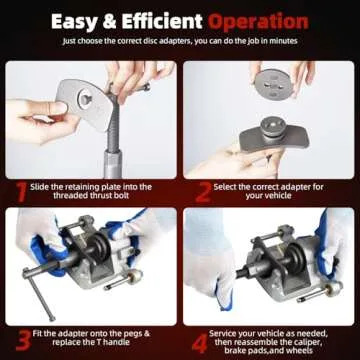 Easy & Efficient Operation
Just choose the correct disc adapters, you can do the job in minutes

1 Slide the retaining plate into the threaded thrust bolt

2 Select the correct adapter for your vehicle

3 Fit the adapter onto the pegs & replace the T handle

4 Service your vehicle as needed, then reassemble the caliper, brake pads,and wheels