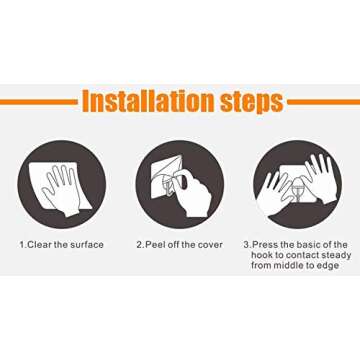 Installation steps

1.Clear the surface

2.Peel off the cover

3.Press the basic of the hook to contact steady from middle to edge