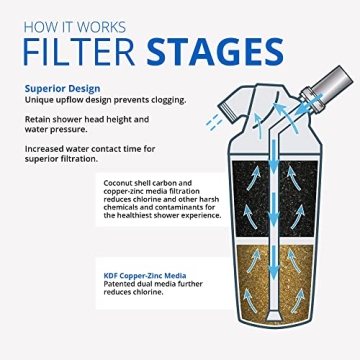 HOW IT WORKS
FILTER STAGES

Superior Design
Unique upflow design prevents clogging.

Retain shower head height and water pressure.

Increased water contact time for superior filtration.

Coconut shell carbon and copper-zinc media filtration reduces chlorine and other harsh chemicals and contaminants for the healthiest shower experience.

KDF Copper-Zinc Media
Patented dual media further reduces chlorine.