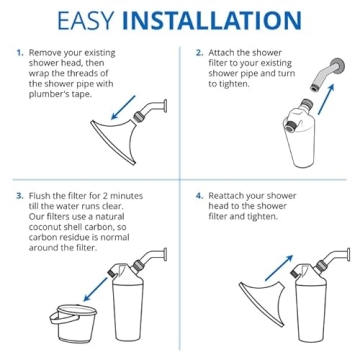 EASY INSTALLATION

1. Remove your existing shower head, then wrap the threads of the shower pipe with plumber's tape.

2. Attach the shower filter to your existing shower pipe and turn to tighten.

3. Flush the filter for 2 minutes till the water runs clear. Our filters use a natural coconut shell carbon, so carbon residue is normal around the filter.

4. Reattach your shower head to the shower filter and tighten.