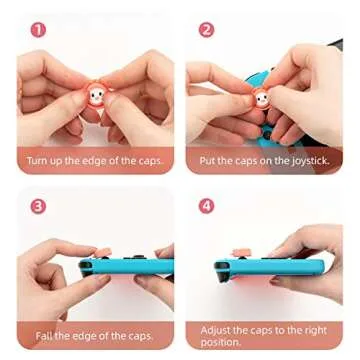 1

Turn up the edge of the caps.

2

Put the caps on the joystick.

3

Fall the edge of the caps.

4

Adjust the caps to the right position.