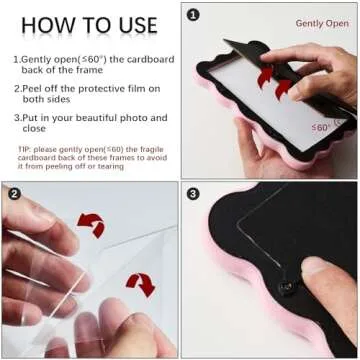 HOW TO USE

1.Gently open(≤60°) the cardboard back of the frame

2.Peel off the protective film on both sides

3.Put in your beautiful photo and close

TIP: please gently open(≤60) the fragile cardboard back of these frames to avoid it from peeling off or tearing

1

Gently Open

≤60°

2

3