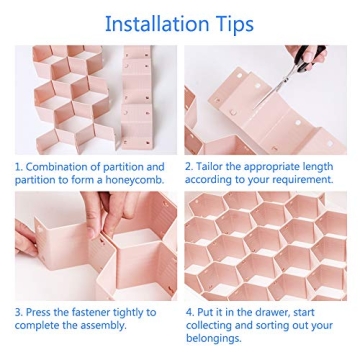 Installation Tips

1. Combination of partition and partition to form a honeycomb.

2. Tailor the appropriate length according to your requirement.

3. Press the fastener tightly to complete the assembly.

4. Put it in the drawer, start collecting and sorting out your belongings.