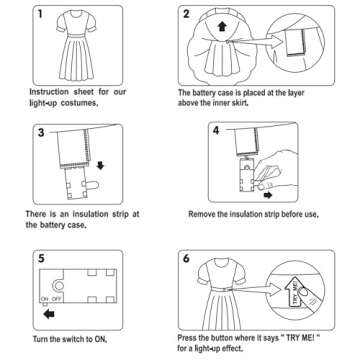 1

Instruction sheet for our light-up costumes.

2

The battery case is placed at the layer above the inner skirt.

3

There is an insulation strip at the battery case.

4

Remove the insulation strip before use.

5

ON OFF

Turn the switch to ON.

6

TRY ME!

Press the button where it says " TRY ME! " for a light-up effect.