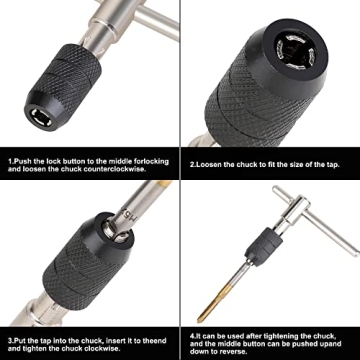 1.Push the lock button to the middle forlocking and loosen the chuck counterclockwise.

2.Loosen the chuck to fit the size of the tap.

H5

3.Put the tap into the chuck, insert it to theend and tighten the chuck clockwise.

4.It can be used after tightening the chuck, and the middle button can be pushed upand down to reverse.