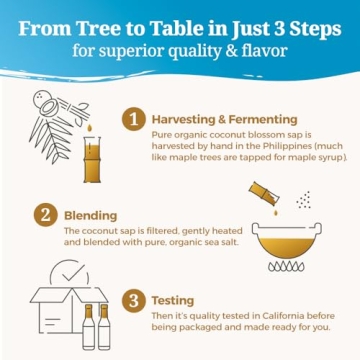 From Tree to Table in Just 3 Steps
for superior quality & flavor

1 Harvesting & Fermenting
Pure organic coconut blossom sap is harvested by hand in the Philippines (much like maple trees are tapped for maple syrup).

2 Blending
The coconut sap is filtered, gently heated and blended with pure, organic sea salt.

3 Testing
Then it's quality tested in California before being packaged and made ready for you.