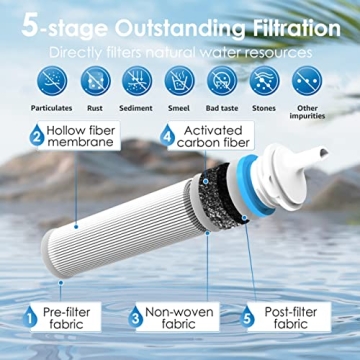 5-stage Outstanding Filtration

Directly filters natural water resources

Particulates Rust Sediment Smeel Bad taste Stones Other impurities

2 Hollow fiber membrane

4 Activated carbon fiber

1 Pre-filter fabric

3 Non-woven fabric

5 Post-filter fabric