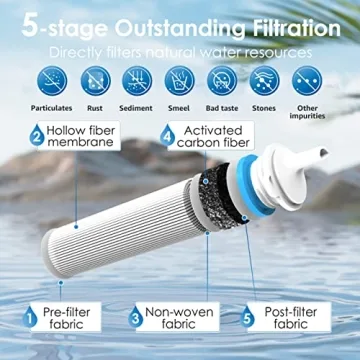 5-stage Outstanding Filtration

Directly filters natural water resources

Particulates

Rust

Sediment

Smeel

Bad taste

Stones

Other impurities

2 Hollow fiber membrane

4 Activated carbon fiber

1 Pre-filter fabric

3 Non-woven fabric

5 Post-filter fabric