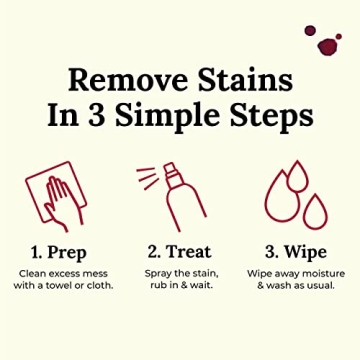 Remove Stains
In 3 Simple Steps

1. Prep
Clean excess mess with a towel or cloth.

2. Treat
Spray the stain, rub in & wait.

3. Wipe
Wipe away moisture & wash as usual.