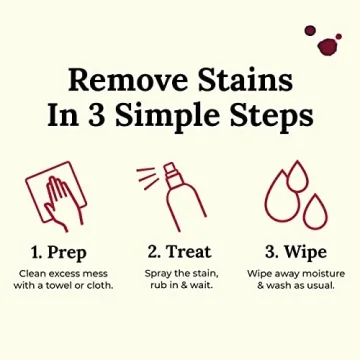 Remove Stains In 3 Simple Steps

1. Prep
Clean excess mess with a towel or cloth.

2. Treat
Spray the stain, rub in & wait.

3. Wipe
Wipe away moisture & wash as usual.